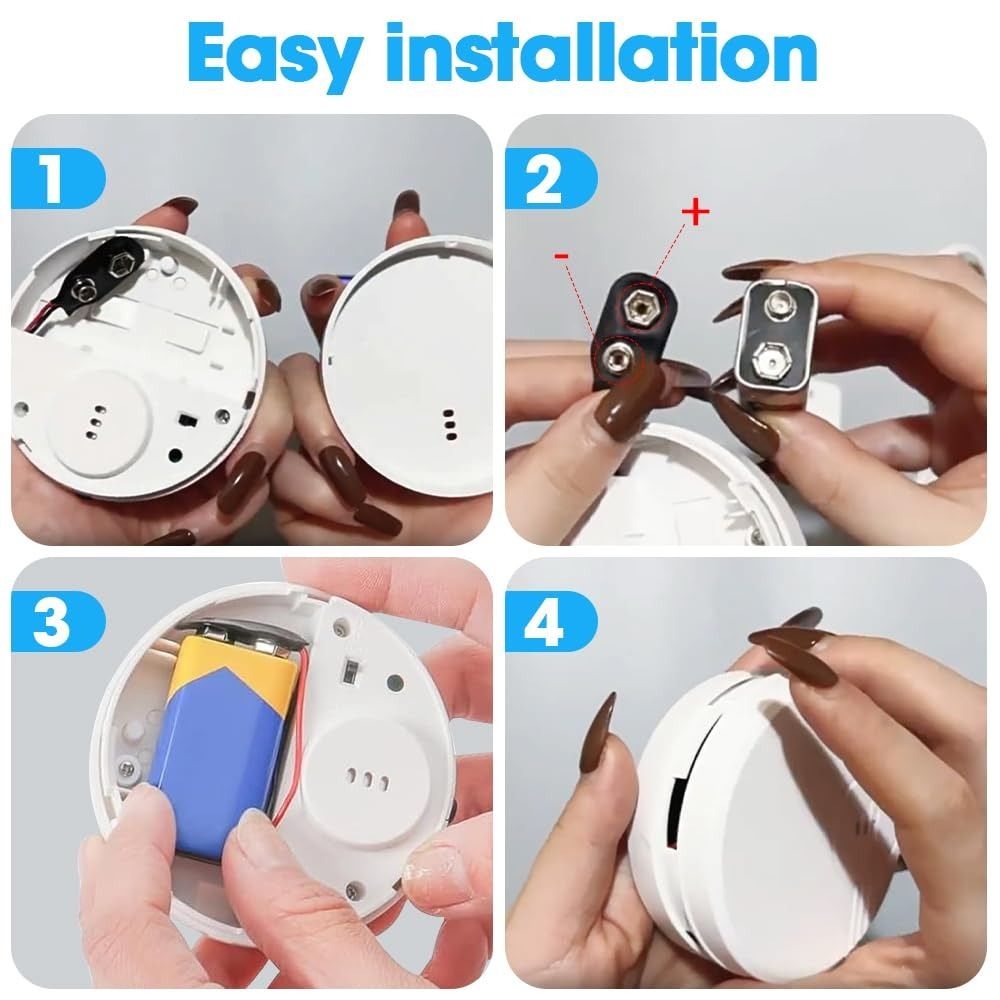 Easy installation

1

2

-

+

3

4